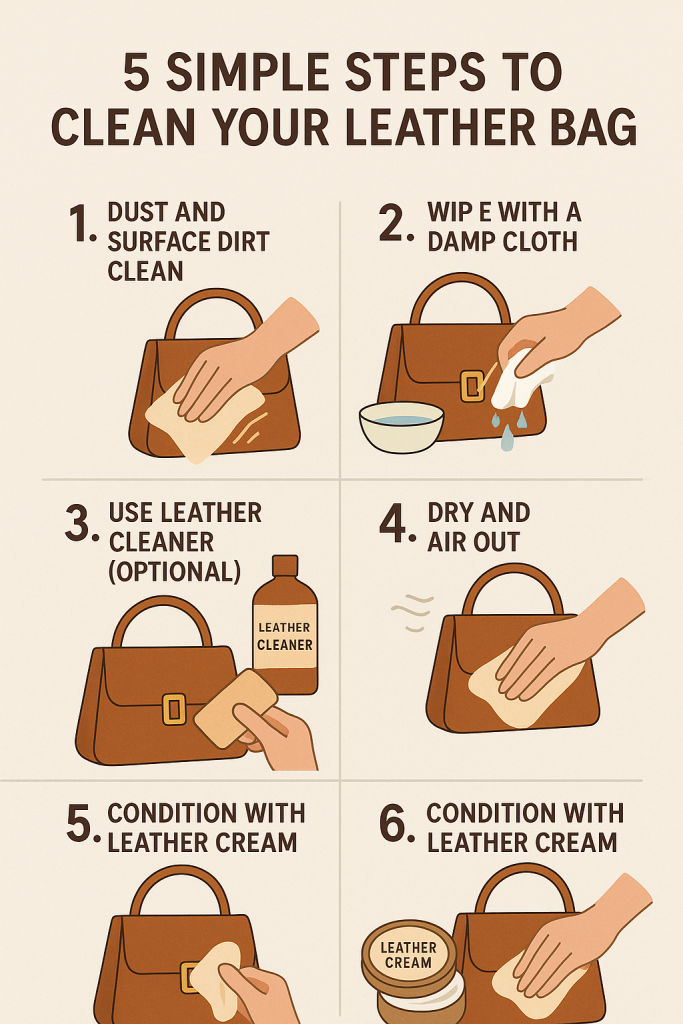 5 SIMPLE STEPS TO CLEAN YOUR LEATHER BAG

1. DUST AND SURFACE DIRT CLEAN

2. WIP E WITH A DAMP CLOTH

3. USE LEATHER CLEANER (OPTIONAL)

LEATHER CLEANER

4. DRY AND AIR OUT

5. CONDITION WITH LEATHER CREAM

6. CONDITION WITH LEATHER CREAM

LEATHER CREAM